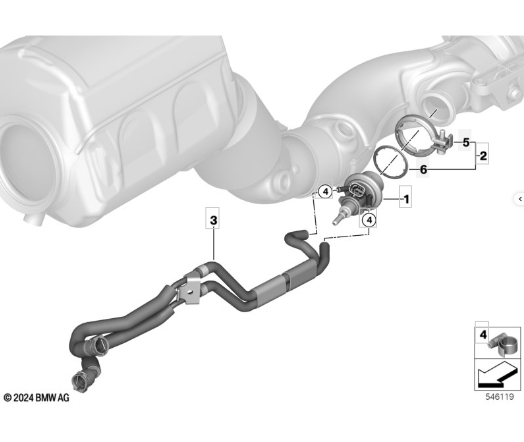 5
2
6
4
1
4
3
4
© 2024 BMW AG
546119