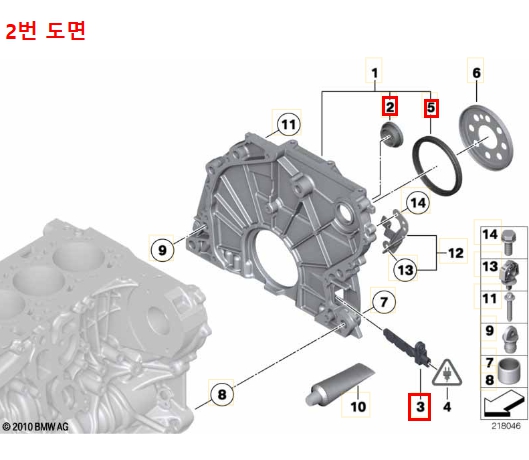 2번 도면

1
2
5
6
11
14
9
12
13
7
8
10
3
4
14
13
11
9
7
8
© 2010 BMW AG
218046