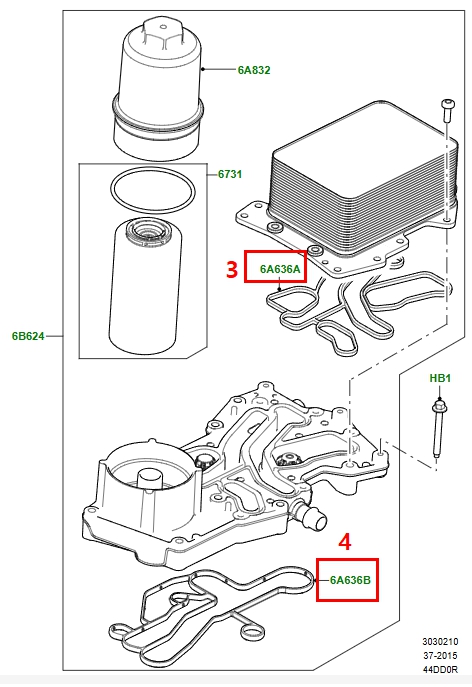 6A832

6731

3 6A636A

6B624

HB1

4 6A636B

3030210
37-2015
44DD0R